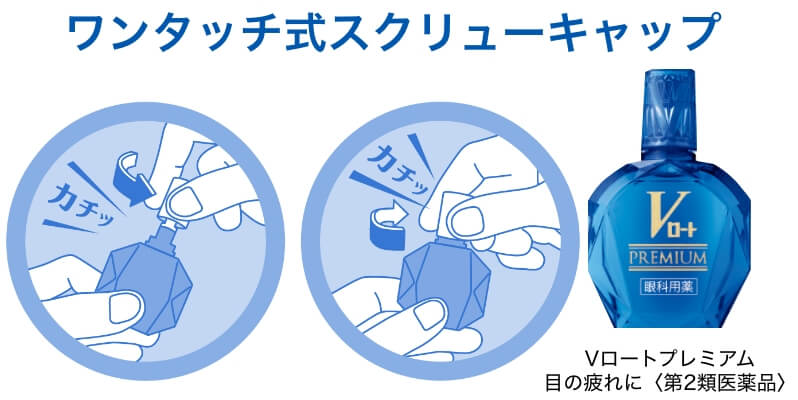 ワンタッチ式スクリューキャップ

カチッ

カチッ

Vロート
PREMIUM
眼科用薬

Vロートプレミアム
目の疲れに〈第2類医薬品〉